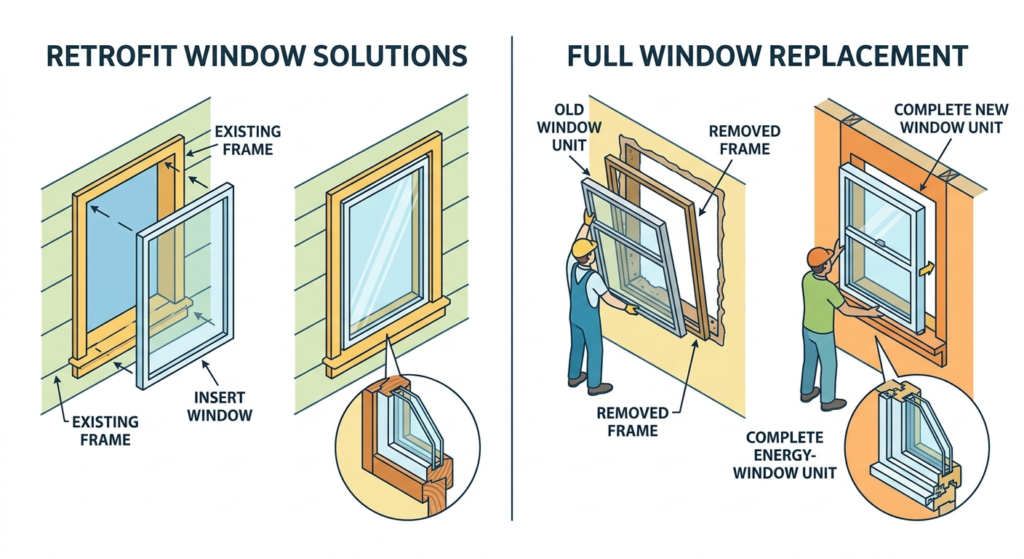 RETROFIT WINDOW SOLUTIONS

EXISTING FRAME

EXISTING FRAME

INSERT WINDOW

FULL WINDOW REPLACEMENT

OLD WINDOW UNIT

REMOVED FRAME

REMOVED FRAME

COMPLETE NEW WINDOW UNIT

COMPLETE ENERGY-WINDOW UNIT