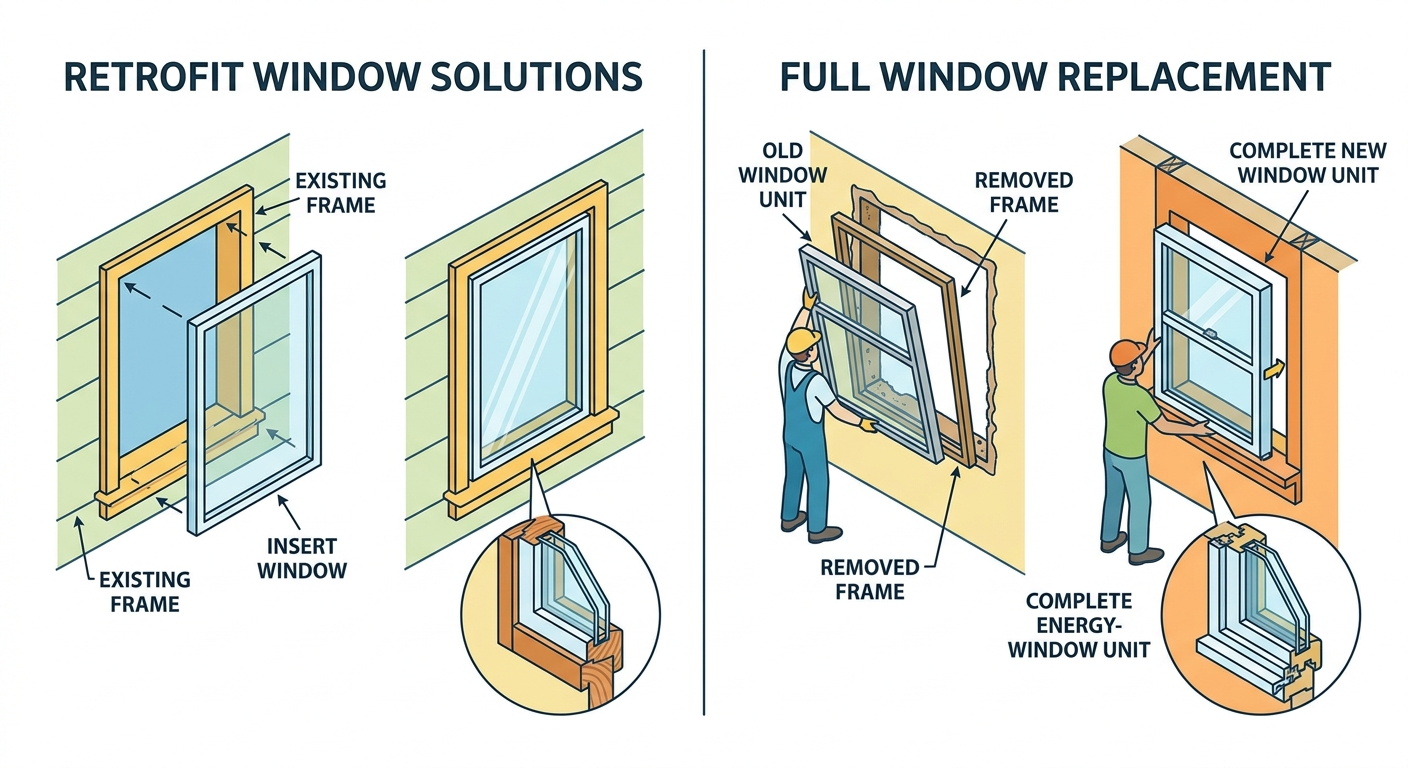 RETROFIT WINDOW SOLUTIONS

EXISTING FRAME

INSERT WINDOW

EXISTING FRAME

FULL WINDOW REPLACEMENT

OLD WINDOW UNIT

REMOVED FRAME

COMPLETE NEW WINDOW UNIT

REMOVED FRAME

COMPLETE ENERGY-WINDOW UNIT